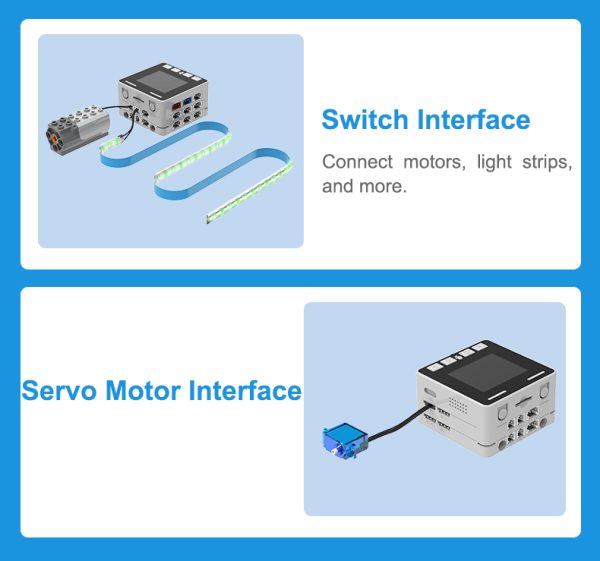 Switch Interface

Connect motors, light strips, and more.

Servo Motor Interface