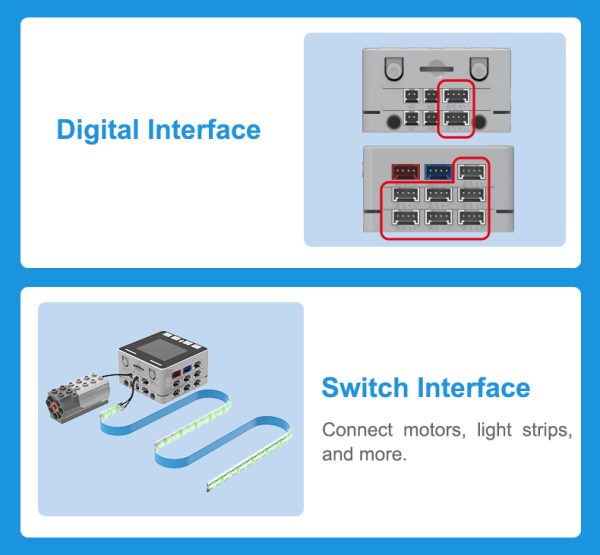 Digital Interface

Switch Interface

Connect motors, light strips, and more.