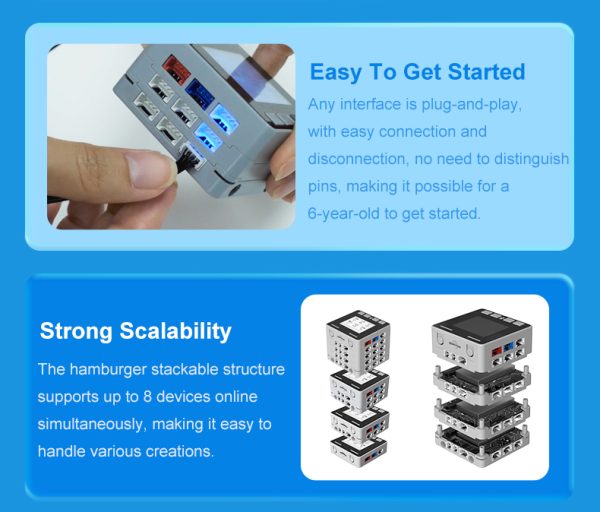 Easy To Get Started

Any interface is plug-and-play, with easy connection and disconnection, no need to distinguish pins, making it possible for a 6-year-old to get started.

Strong Scalability

The hamburger stackable structure supports up to 8 devices online simultaneously, making it easy to handle various creations.