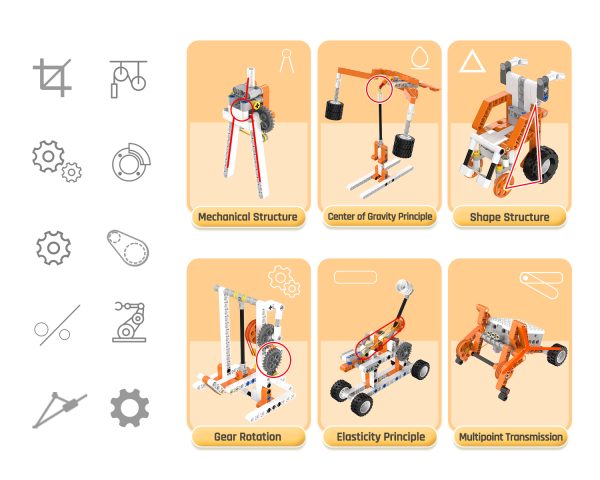 Mechanical Structure

Center of Gravity Principle

Shape Structure

Gear Rotation

Elasticity Principle

Multipoint Transmission